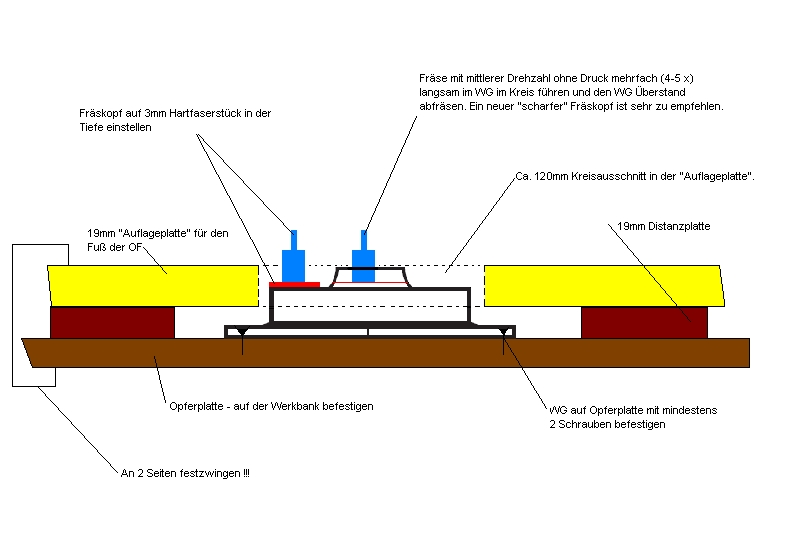 Fräse mit mittlerer Drehzahl ohne Druck mehrfach (4-5 x) langsam im WG im Kreis führen und den WG Überstand abfräsen. Ein neuer "scharfer" Fräskopf ist sehr zu empfehlen.

Fräskopf auf 3mm Hartfaserstück in der Tiefe einstellen

Ca. 120mm Kreisausschnitt in der "Auflageplatte".

19mm "Auflageplatte" für den Fuß der OF

19mm Distanzplatte

Opferplatte - auf der Werkbank befestigen

WG auf Opferplatte mit mindestens 2 Schrauben befestigen

An 2 Seiten festzwingen !!!