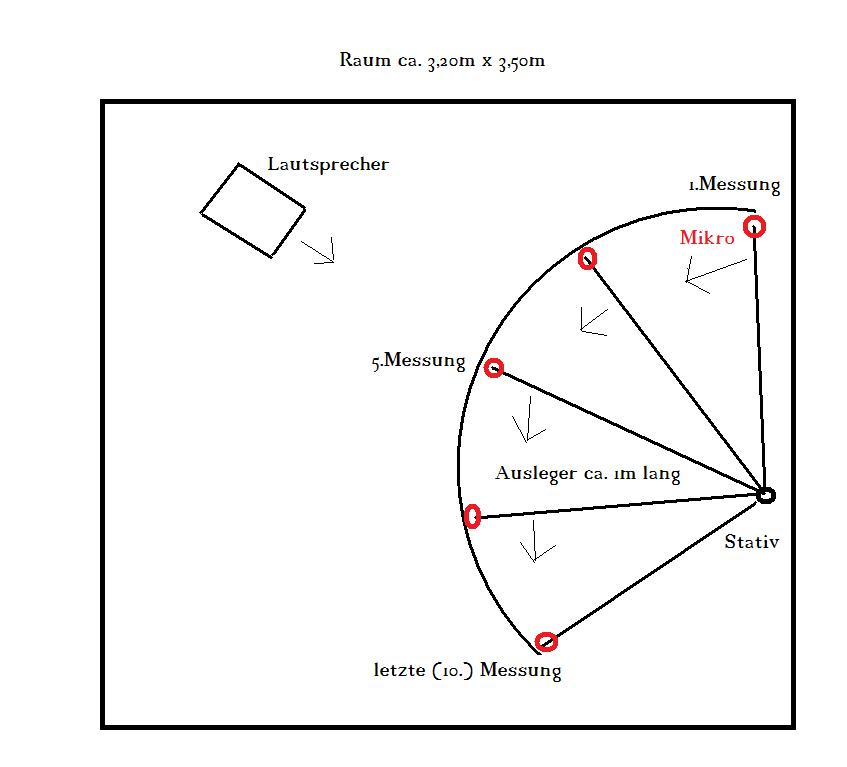 Raum ca. 3,20m x 3,50m

Lautsprecher

1.Messung

Mikro

5.Messung

Ausleger ca. 1m lang

Stativ

letzte (10.) Messung